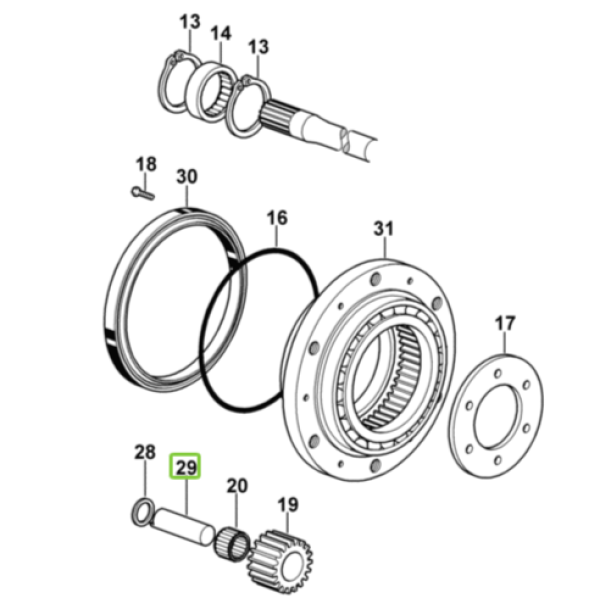 13
14
13
18
30
16
31
17
28
29
20
19