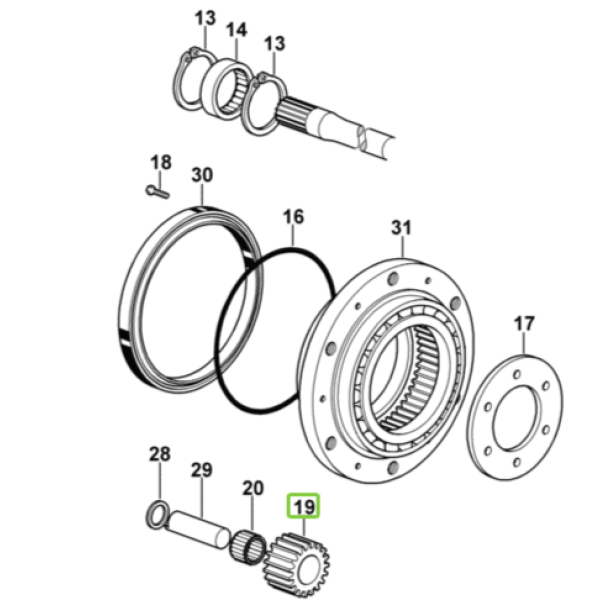 13
14
13
18
30
16
31
17
28
29
20
19