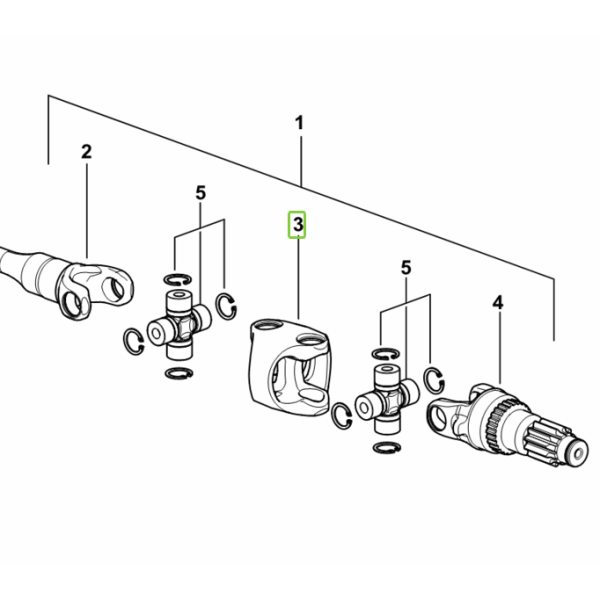 1
2
5
3
5
4