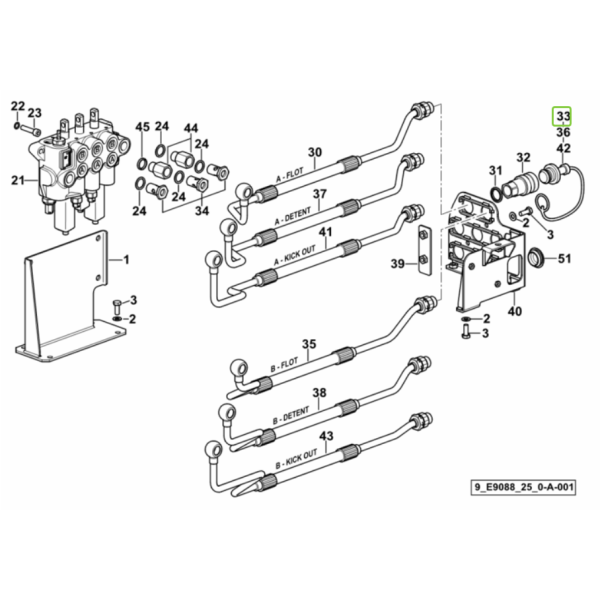 22
23
21
45
24
44
24
24
24
34
1
3
2
30
A - FLOT
37
A - DETENT
41
A - KICK OUT
39
33
36
42
32
31
2
3
51
40
2
3
35
B - FLOT
38
B - DETENT
43
B - KICK OUT
9_E9088_25_0-A-001