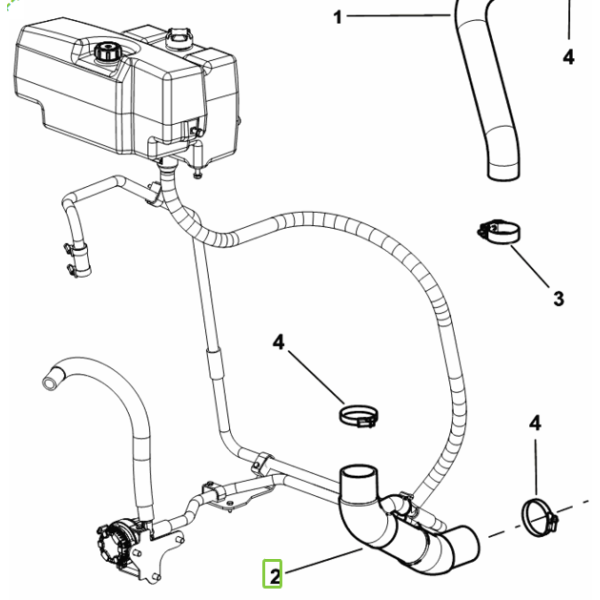 1
4
3
4
4
2