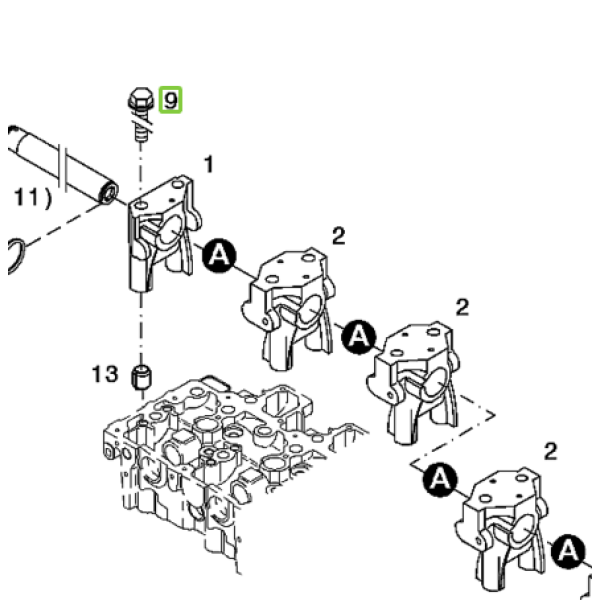 9
1
11)
A
2
A
2
13
2
A
A