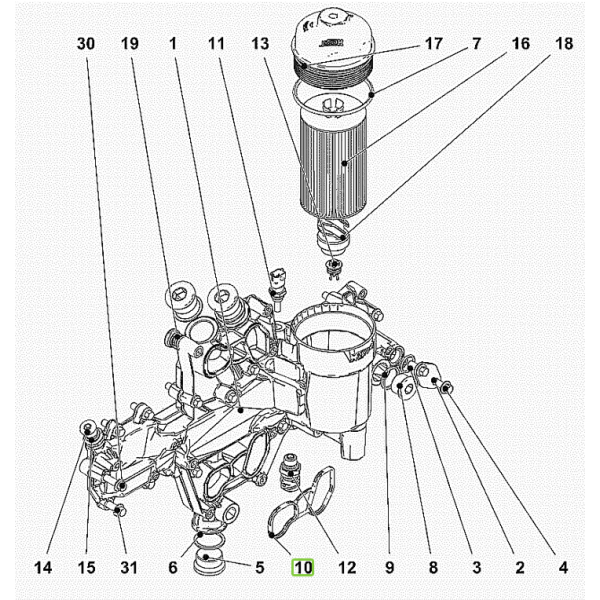 30 19 1 11 13 17 7 16 18

14 15 31 6 5 10 12 9 8 3 2 4