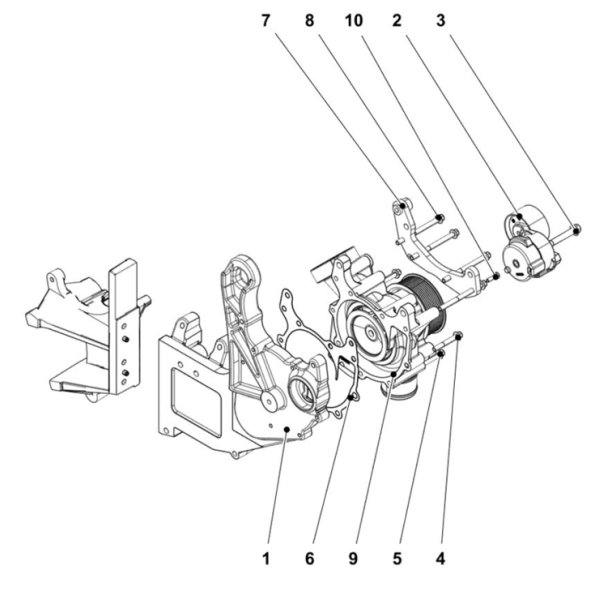 7 8 10 2 3

1 6 9 5 4