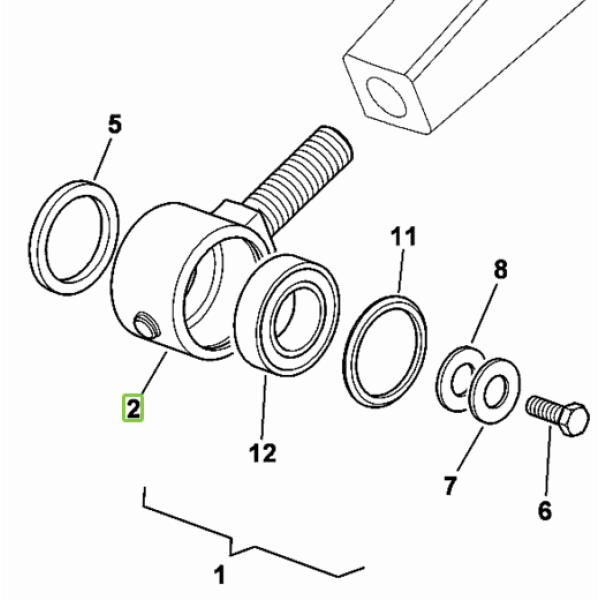 5
11
8
2
12
7
6
1