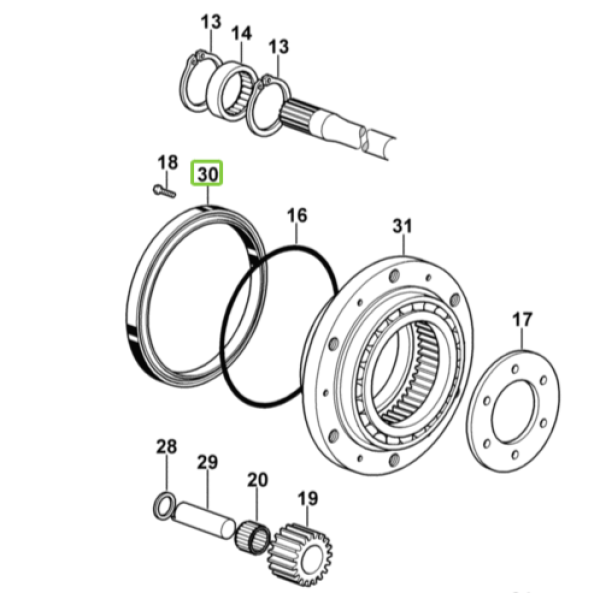 13
14
13
18
30
16
31
17
28
29
20
19