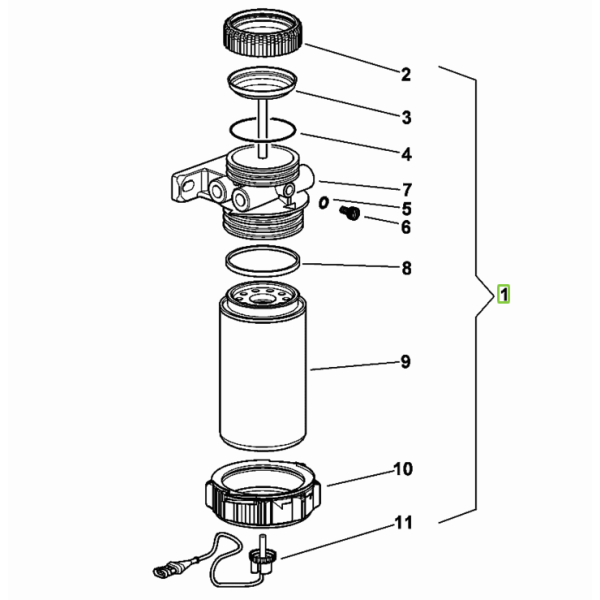 2
3
4
7
5
6
8
1
9
10
11